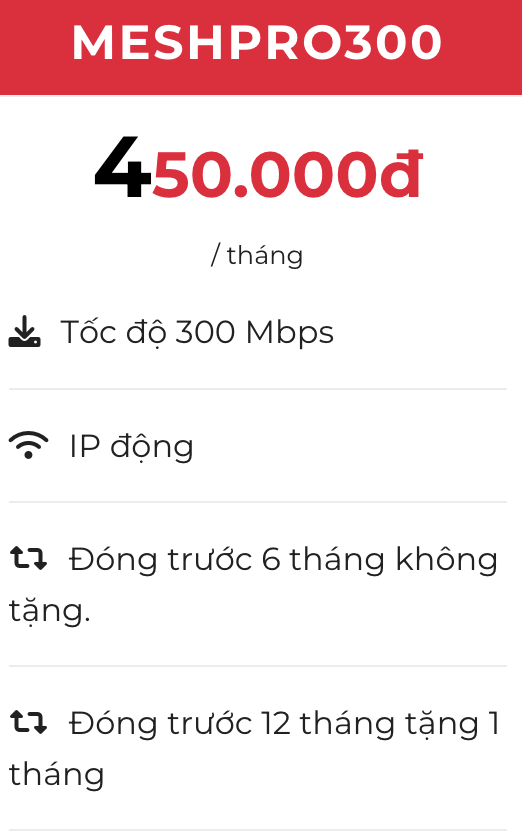 MESHPRO300

450.000đ

/ tháng

Tốc độ 300 Mbps

IP động

Đóng trước 6 tháng không tặng.

Đóng trước 12 tháng tặng 1 tháng